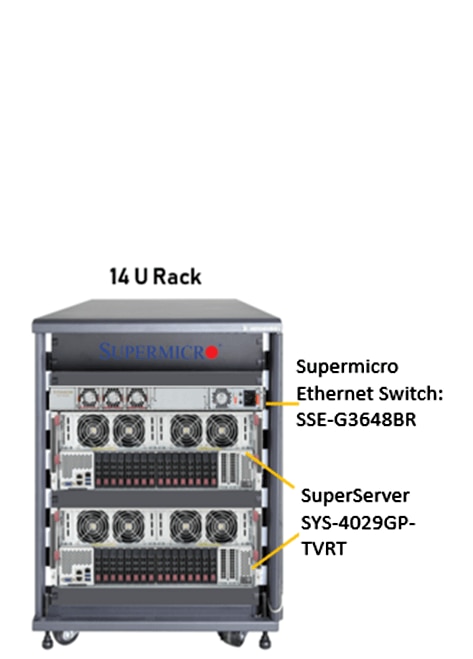 14 U Rack

SUPERMICRO

Supermicro Ethernet Switch: SSE-G3648BR

SuperServer SYS-4029GP-TVRT